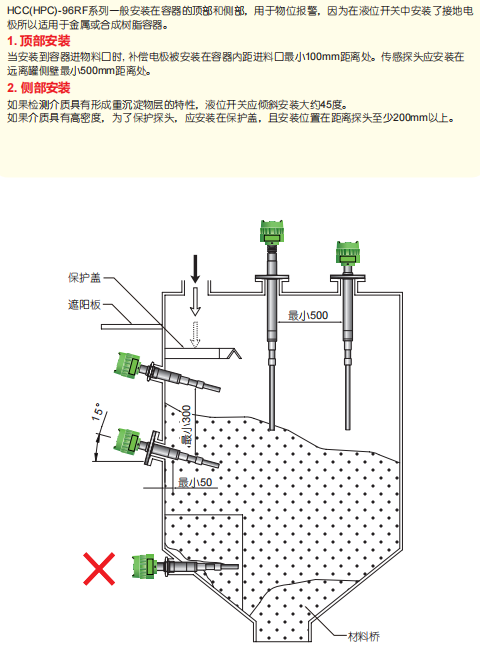 HCC(HPC)-96RF系列一般安装在容器的顶部和侧部，用于物位报警，因为在液位开关中安装了接地电极所以适用于金属或合成树脂容器。

1. 顶部安装

当安装到容器进物料口时，补偿电极被安装在容器内距进料口最小100mm距离处。传感探头应安装在远离罐侧壁最小500mm距离处。

2. 侧部安装

如果检测介质具有形成重沉淀物层的特性，液位开关应倾斜安装大约45度。
如果介质具有高密度，为了保护探头，应安装在保护盖，且安装位置在距离探头至少200mm以上。

保护盖

遮阳板

最小500

15°

最小300

最小50

材料桥